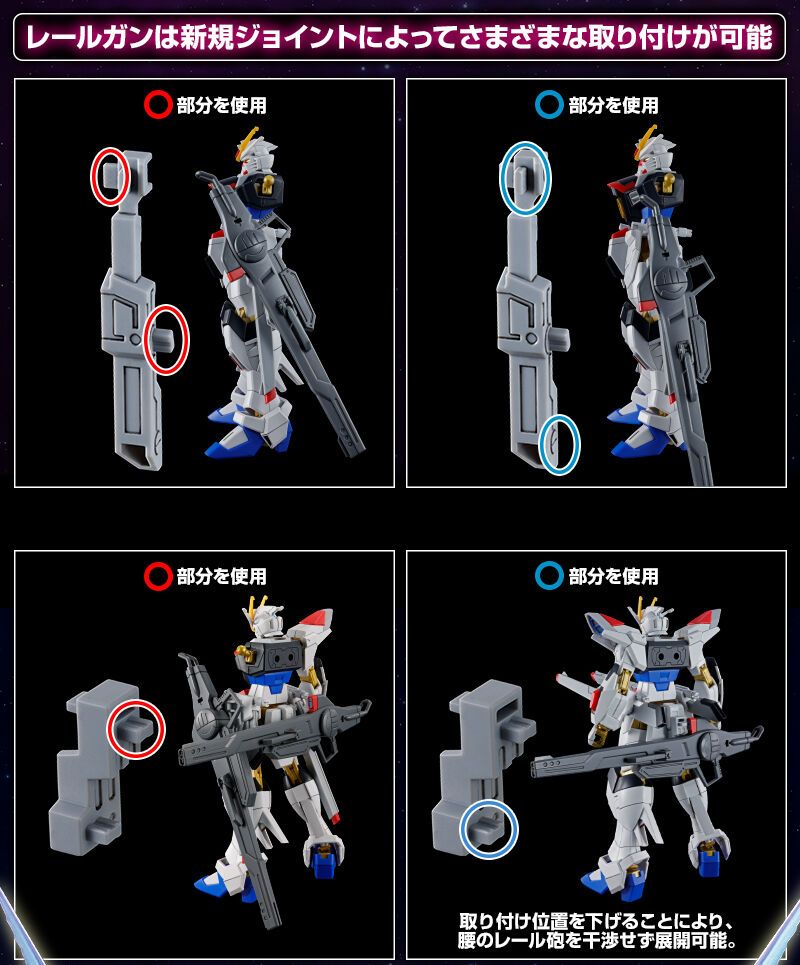 レールガンは新規ジョイントによってさまざまな取り付けが可能

部分を使用

部分を使用

部分を使用

部分を使用

取り付け位置を下げることにより、腰のレール砲を干渉せず展開可能。